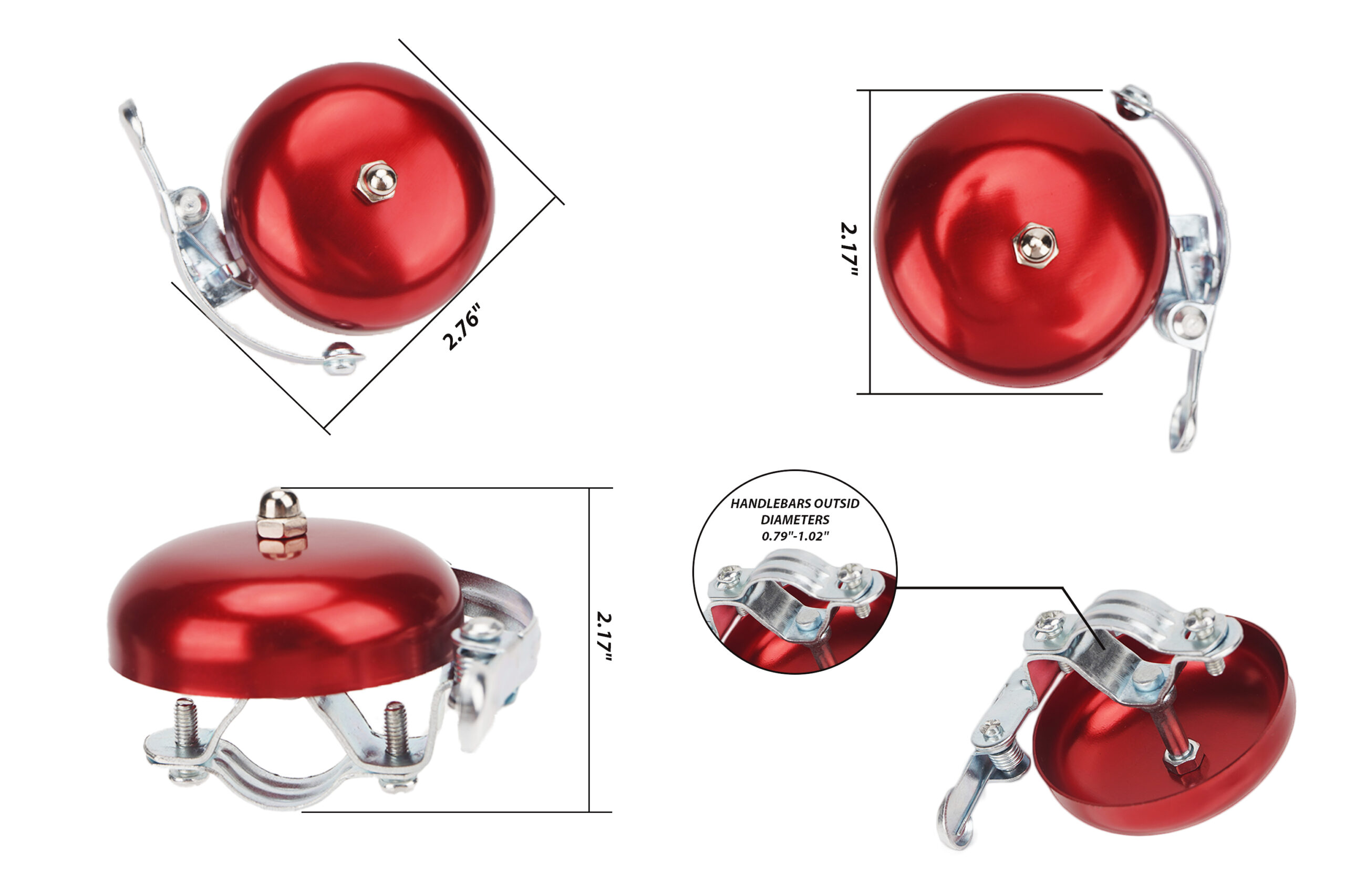 2.76"

2.17"

2.17"

HANDLEBARS OUTSID DIAMETERS 0.79"-1.02"