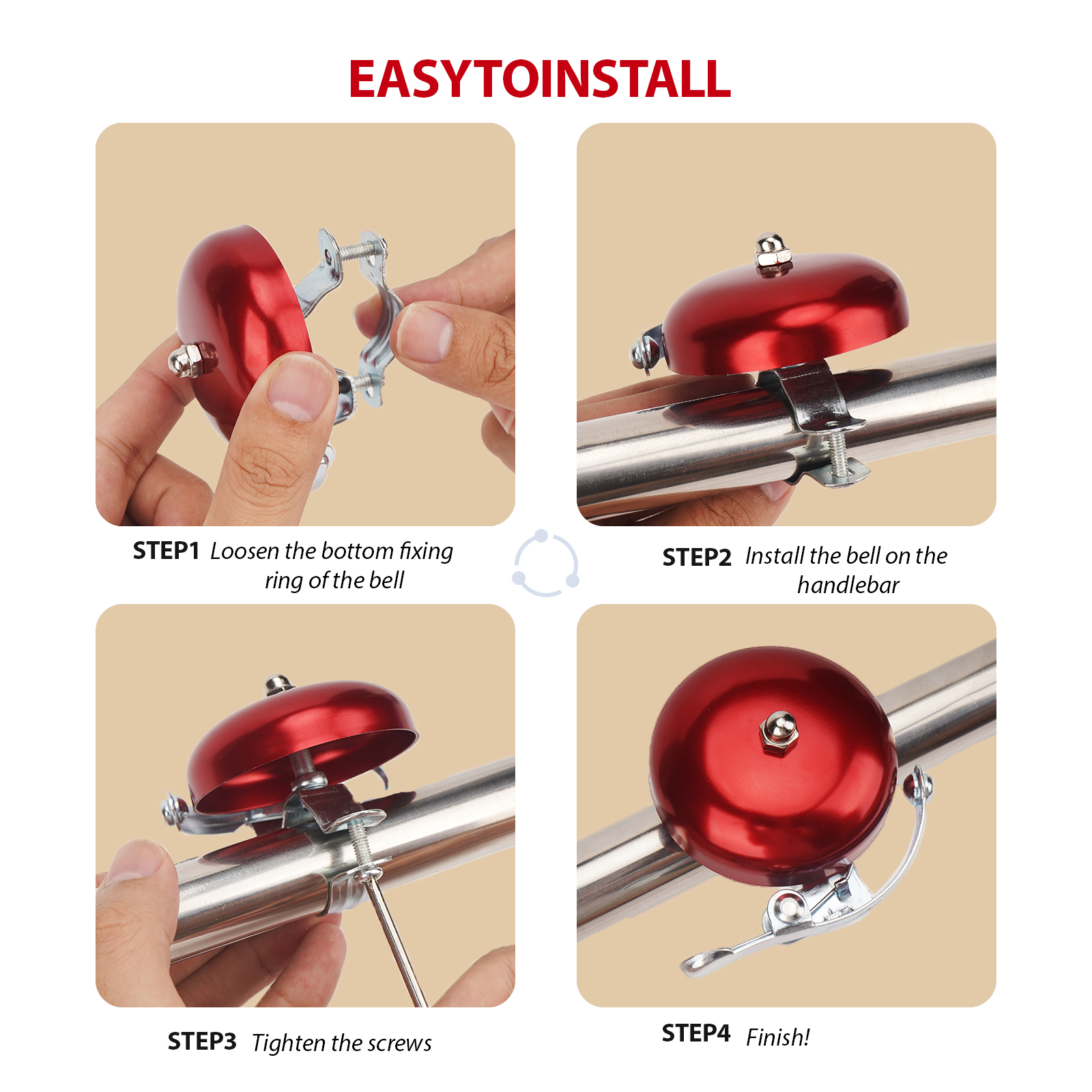 EASYTOINSTALL

STEP1 Loosen the bottom fixing ring of the bell

STEP2 Install the bell on the handlebar

STEP3 Tighten the screws

STEP4 Finish!