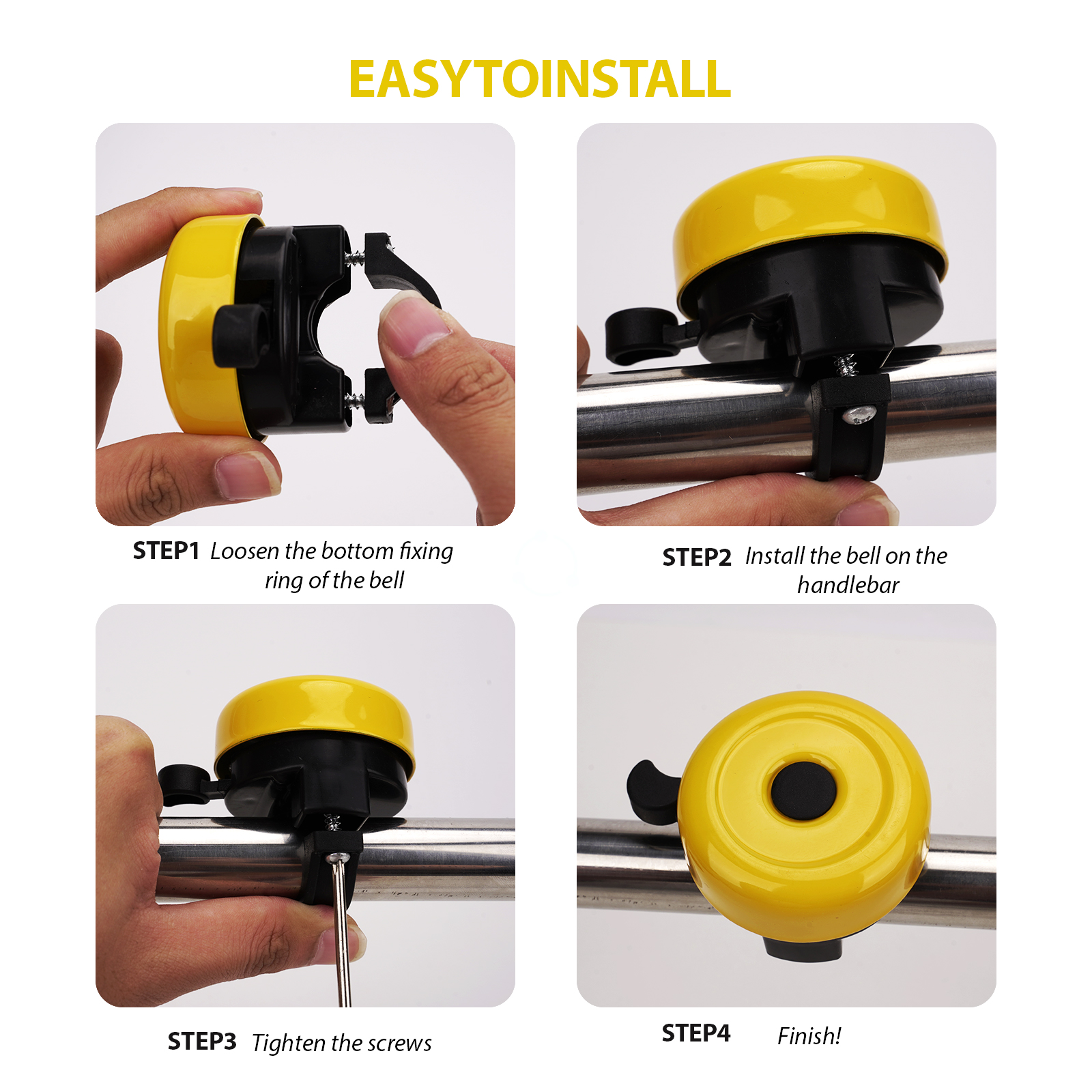 EASYTOINSTALL

STEP1 Loosen the bottom fixing ring of the bell

STEP2 Install the bell on the handlebar

STEP3 Tighten the screws

STEP4 Finish!