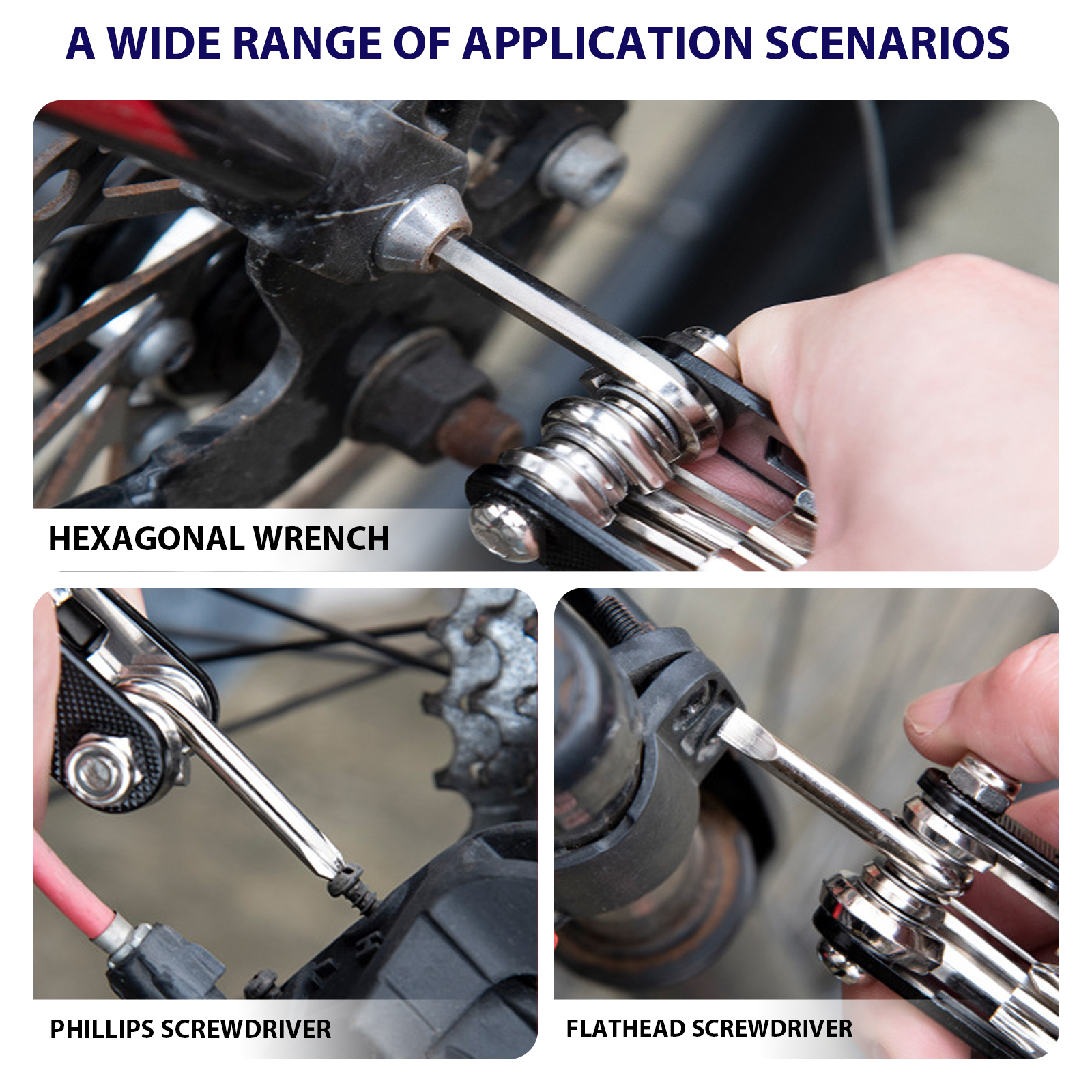 A WIDE RANGE OF APPLICATION SCENARIOS

HEXAGONAL WRENCH

PHILLIPS SCREWDRIVER

FLATHEAD SCREWDRIVER